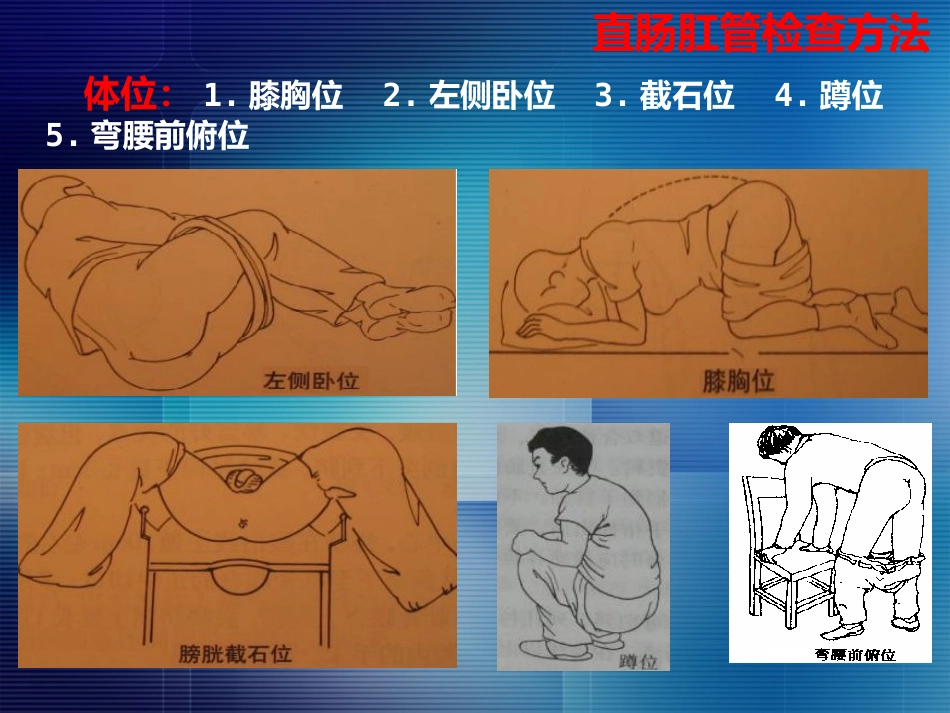 直肠肛管检查方法

体位： 1. 膝胸位 2. 左侧卧位 3. 截石位 4. 蹲位 5. 弯腰前俯位

左侧卧位

膝胸位

膀胱截石位

蹲位

弯腰前俯位