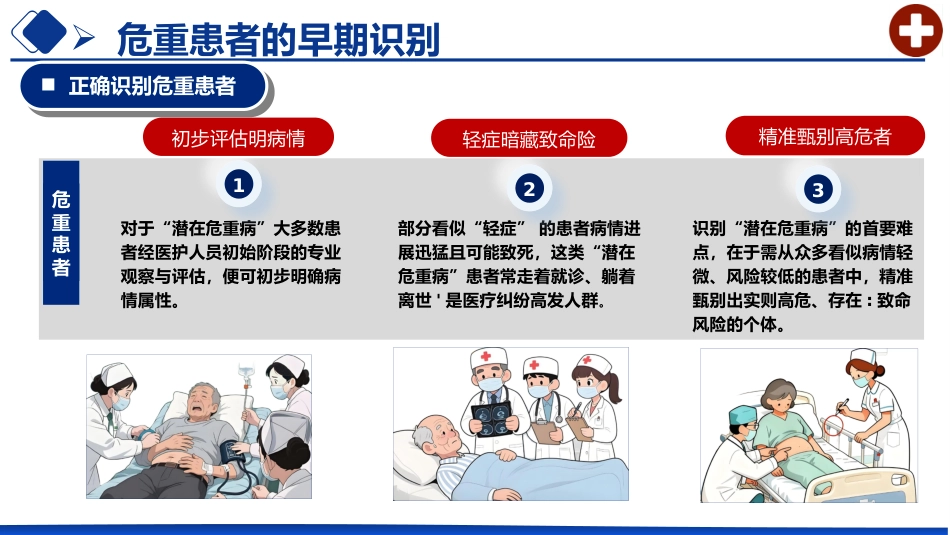 危重患者的早期识别

正确识别危重患者

危重患者

初步评估明病情

1

对于“潜在危重病”大多数患者经医护人员初始阶段的专业观察与评估，便可初步明确病情属性。

轻症暗藏致命险

2

部分看似“轻症”的患者病情进展迅猛且可能致死，这类“潜在危重病”患者常走着就诊、躺着离世'是医疗纠纷高发人群。

精准甄别高危者

3

识别“潜在危重病”的首要难点，在于需从众多看似病情轻微、风险较低的患者中，精准甄别出实则高危、存在：致命风险的个体。