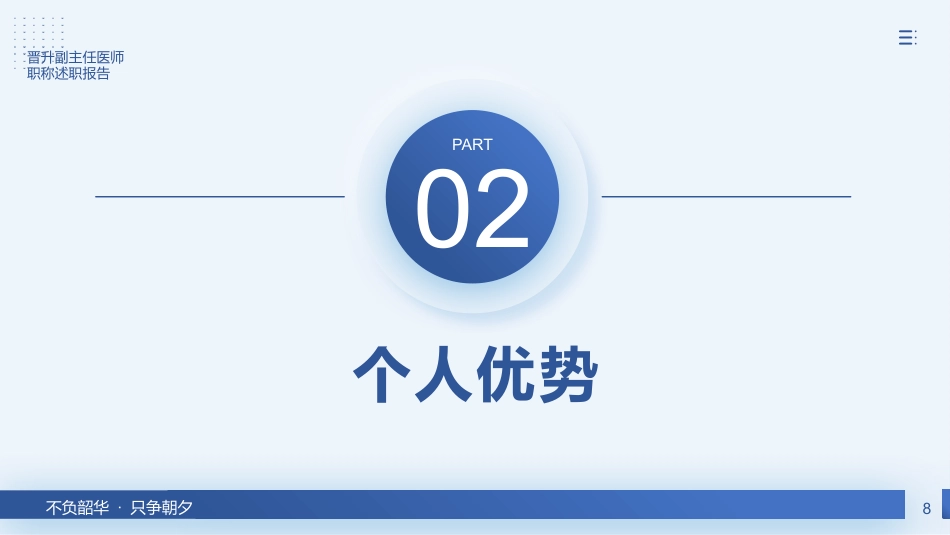 晋升副主任医师
职称述职报告

PART
02

个人优势

不负韶华 · 只争朝夕

8