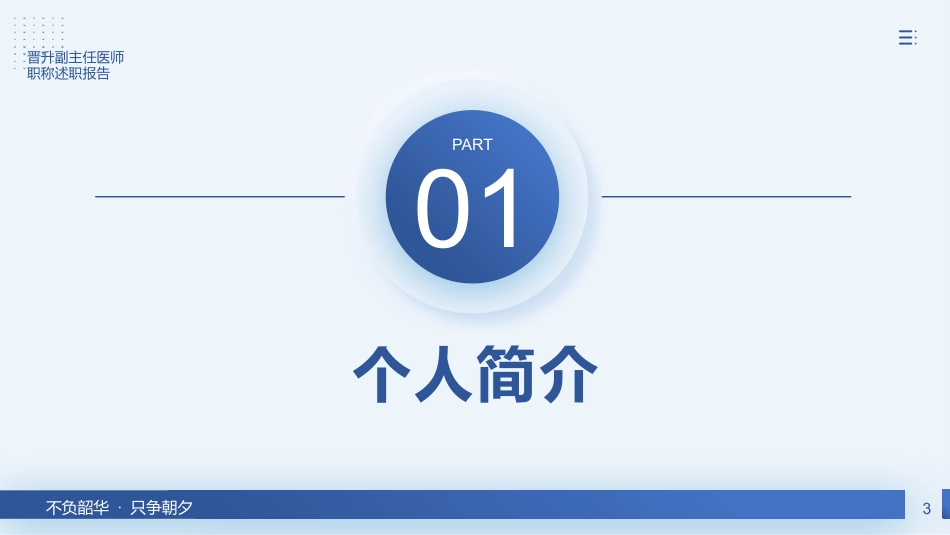 晋升副主任医师
职称述职报告

PART
01

个人简介

不负韶华 · 只争朝夕

3