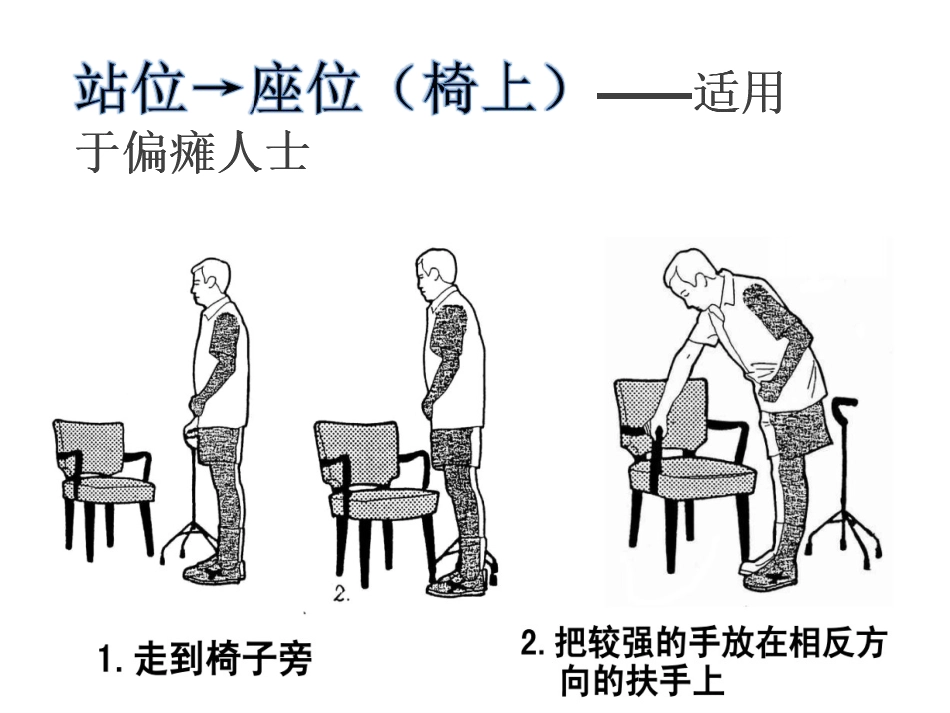 站位→座位（椅上）——适用于偏瘫人士

2.

1. 走到椅子旁

2. 把较强的手放在相反方向的扶手上