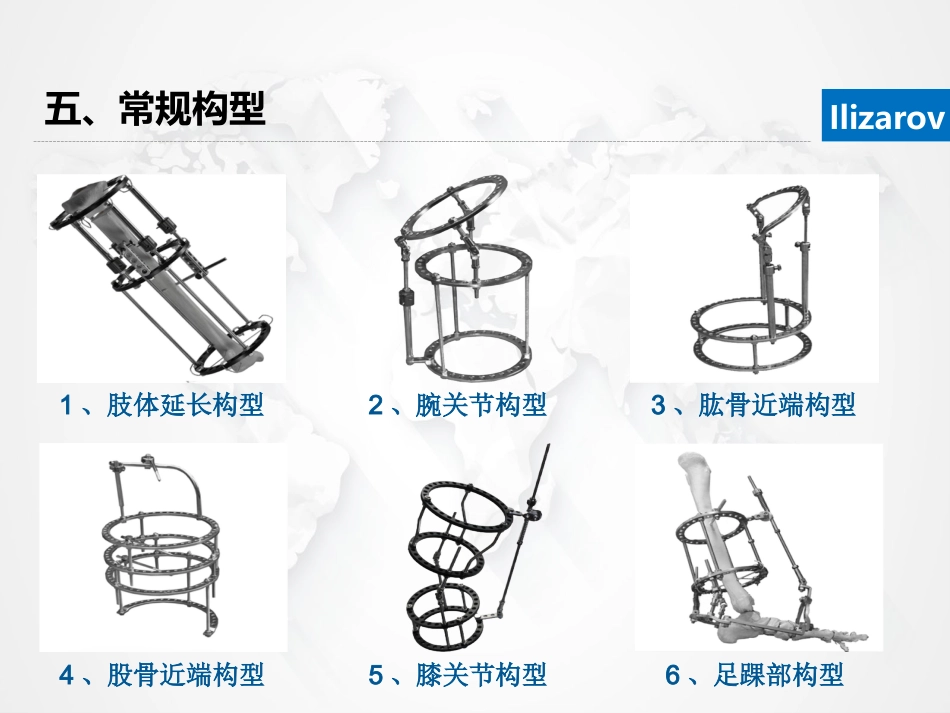 五、常规构型

Ilizarov

1、肢体延长构型

2、腕关节构型

3、肱骨近端构型

4、股骨近端构型

5、膝关节构型

6、足踝部构型