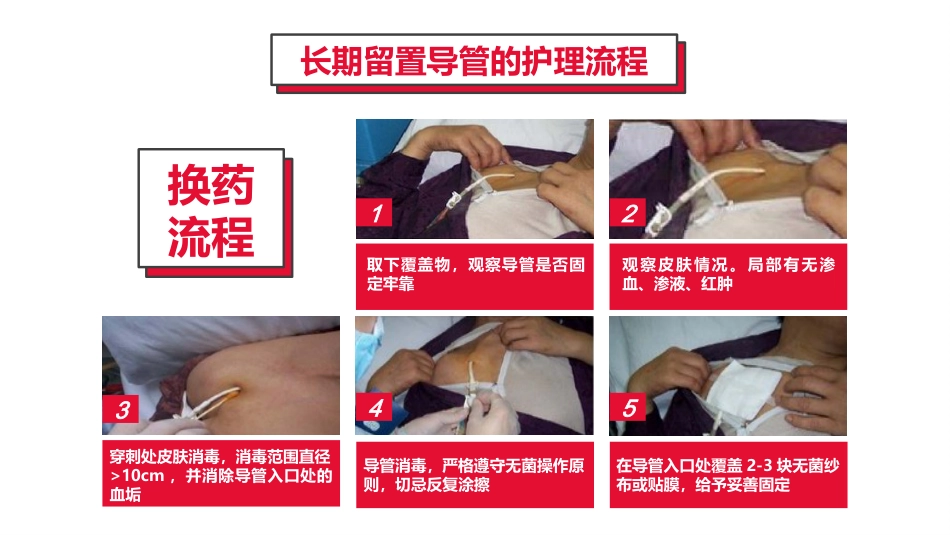 长期留置导管的护理流程

换药流程

1
取下覆盖物，观察导管是否固定牢靠

2
观察皮肤情况。局部有无渗血、渗液、红肿

3
穿刺处皮肤消毒，消毒范围直径>10cm，并消除导管入口处的血垢

4
导管消毒，严格遵守无菌操作原则，切忌反复涂擦

5
在导管入口处覆盖 2-3 块无菌纱布或贴膜，给予妥善固定