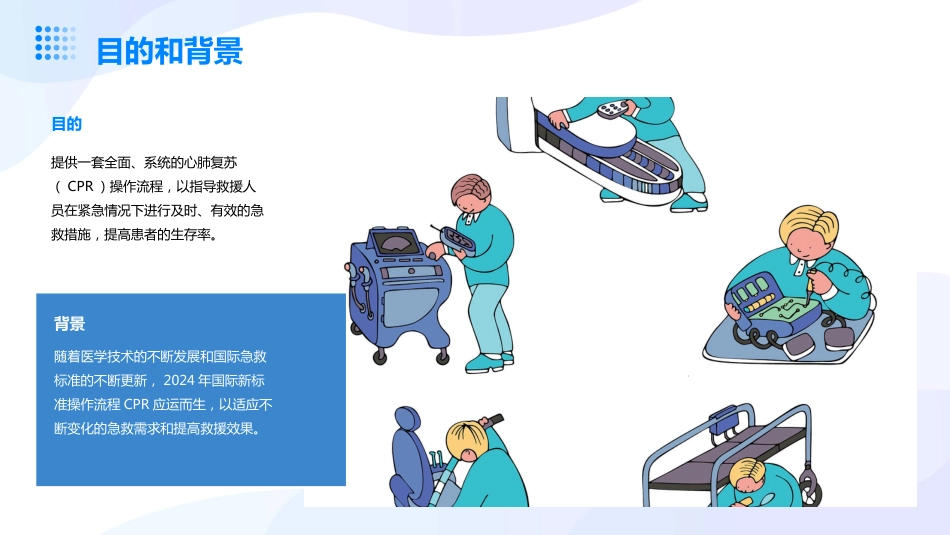 目的和背景

目的

提供一套全面、系统的心肺复苏（ CPR ）操作流程，以指导救援人员在紧急情况下进行及时、有效的急救措施，提高患者的生存率。

背景

随着医学技术的不断发展和国际急救标准的不断更新， 2024 年国际新标准操作流程 CPR 应运而生，以适应不断变化的急救需求和提高救援效果。